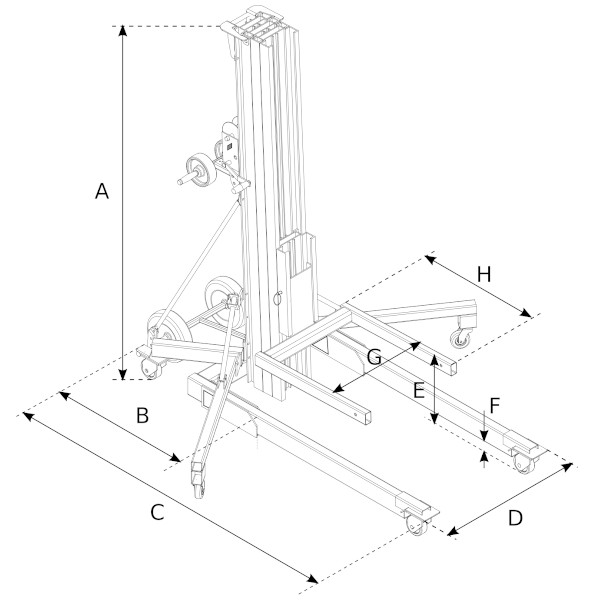 A
H
G
E
F
B
C
D